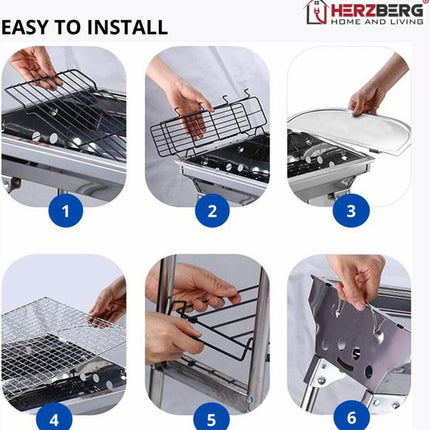 HERZBERG
HOME AND LIVING

EASY TO INSTALL

1

2

3

4

5

6