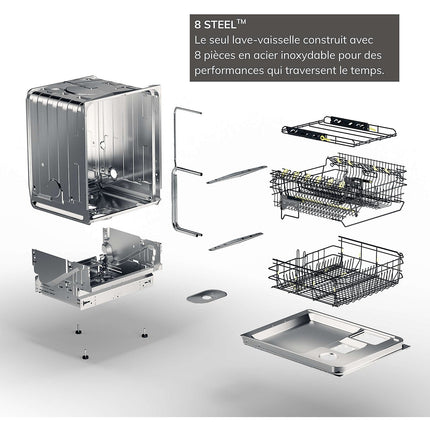 8 STEEL™

Le seul lave-vaisselle construit avec 8 pièces en acier inoxydable pour des performances qui traversent le temps.